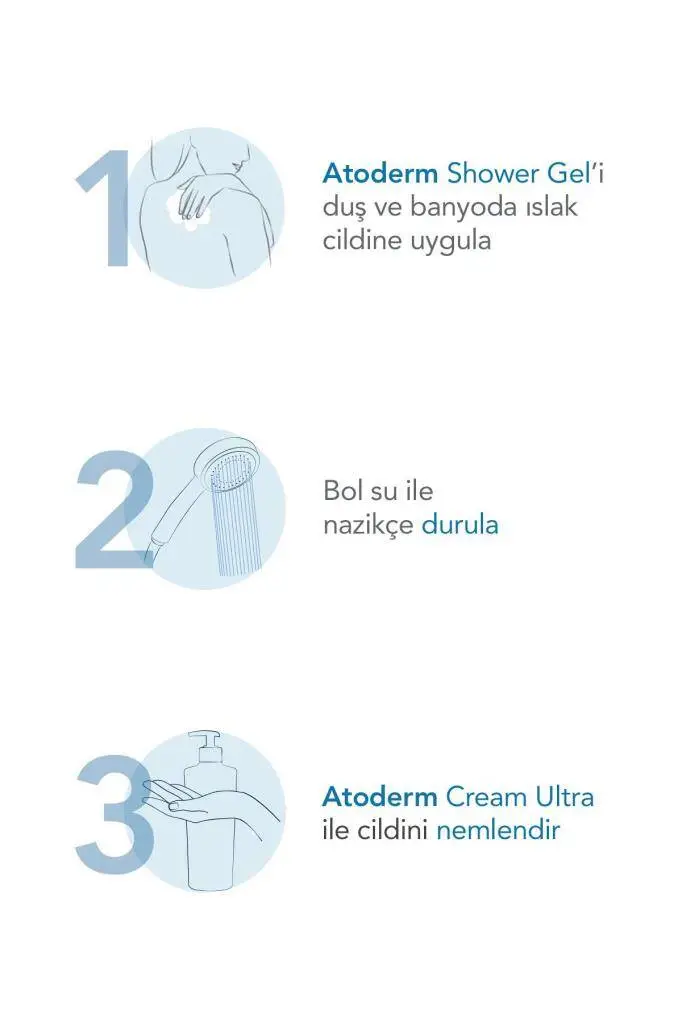 1

Atoderm Shower Gel'i duş ve banyoda ıslak cildine uygula

2

Bol su ile nazikçe durula

3

Atoderm Cream Ultra ile cildini nemlendir