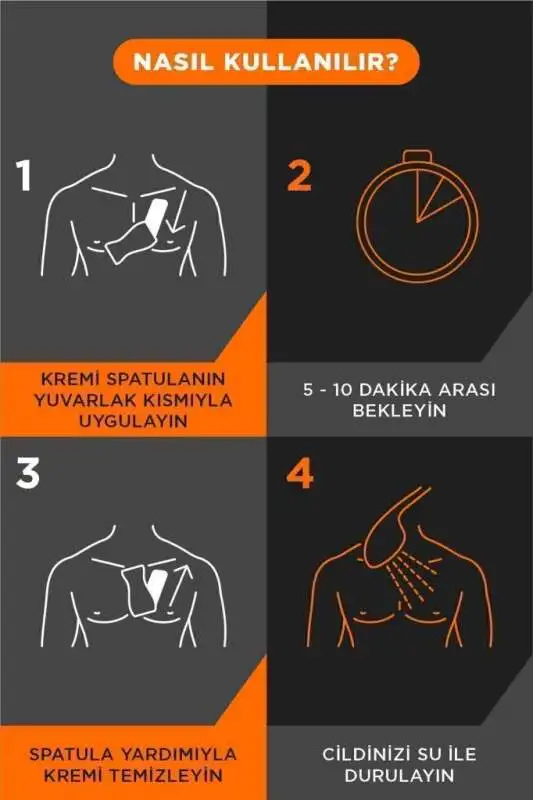 NASIL KULLANILIR?

1

KREMİ SPATULANIN YUVARLAK KISMIYLA UYGULAYIN

2

5 - 10 DAKİKA ARASI BEKLEYİN

3

SPATULA YARDIMIYLA KREMİ TEMİZLEYİN

4

CİLDİNİZİ SU İLE DURULAYIN